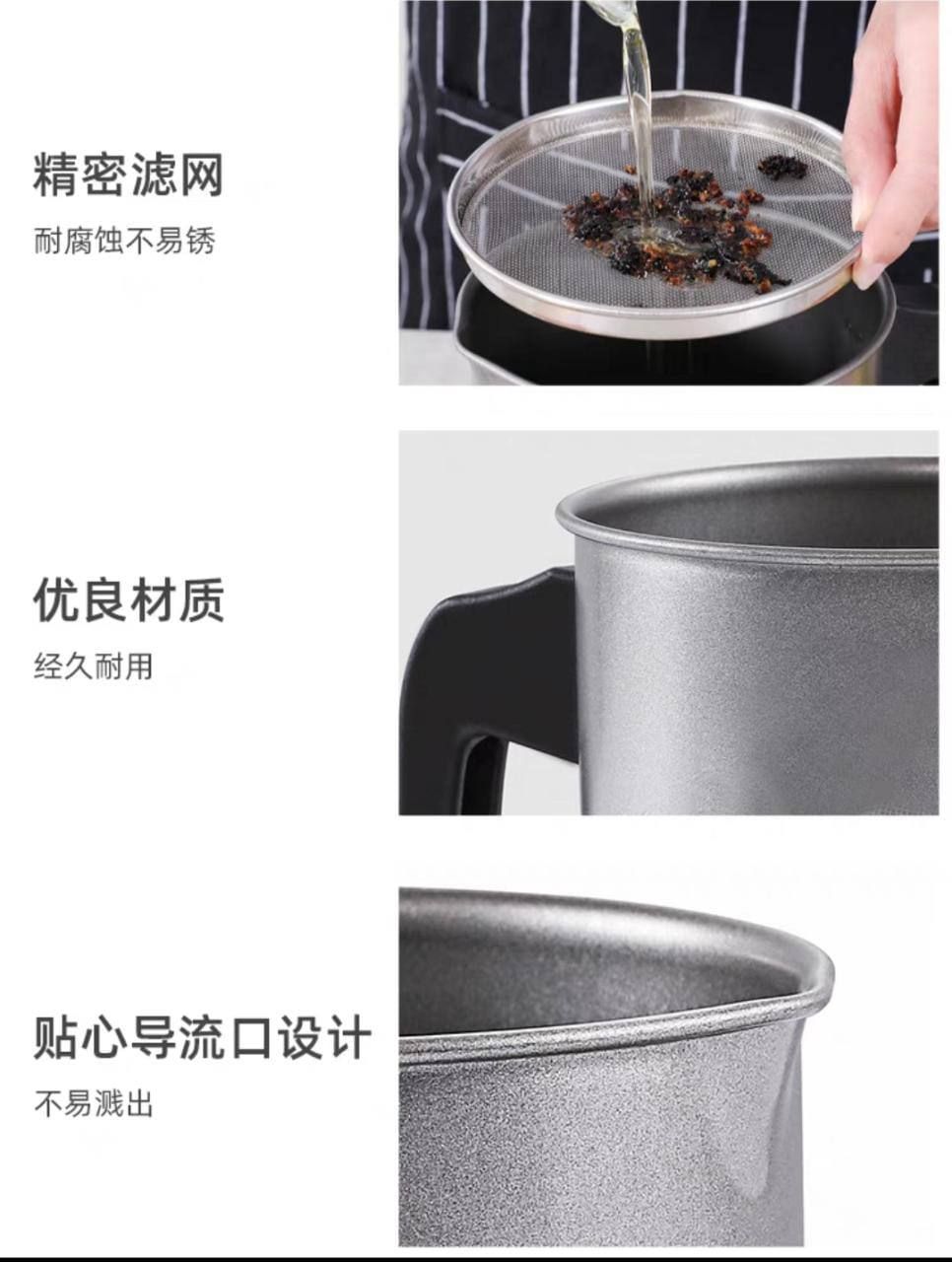 精密滤网

耐腐蚀不易锈

优良材质

经久耐用

贴心导流口设计

不易溅出